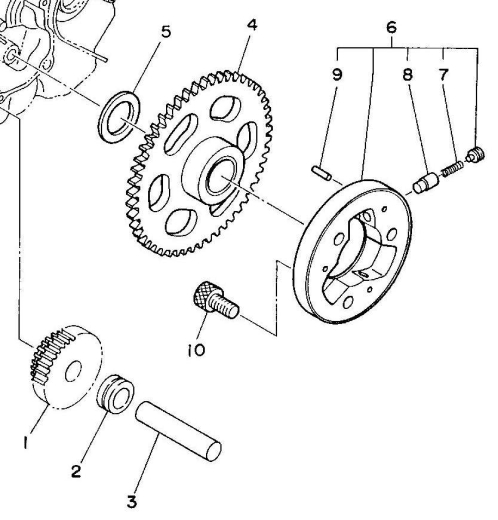 5
4
6
9
8
7
10
1
2
3