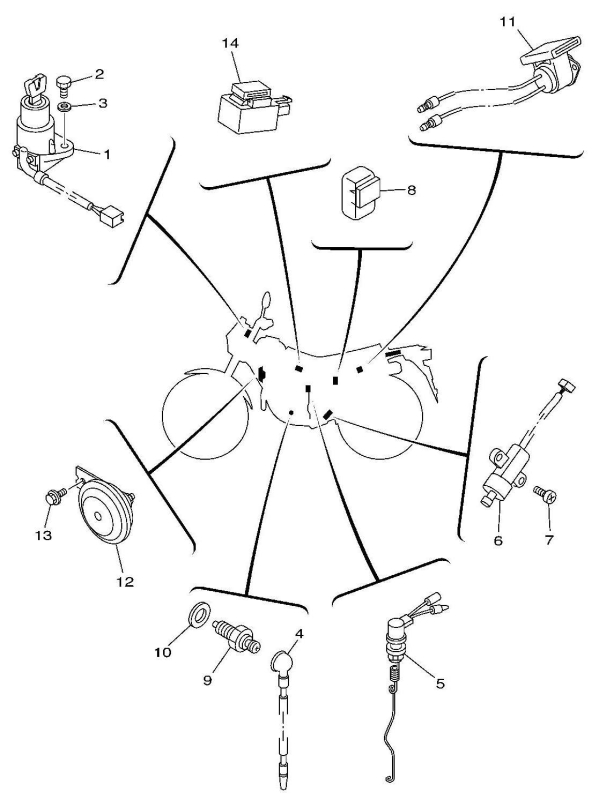 14
11
2
3
1
8
6
7
13
12
10
9
4
5