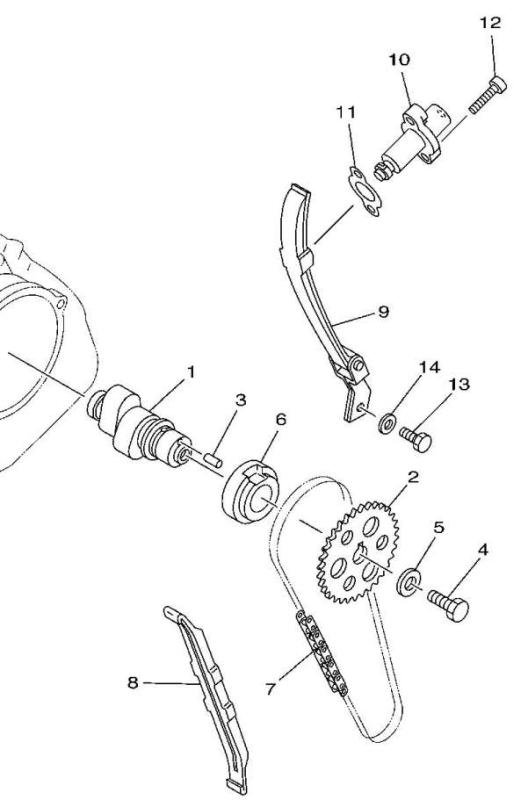 12
10
11
9
14
13
1
3
6
2
5
4
8
7